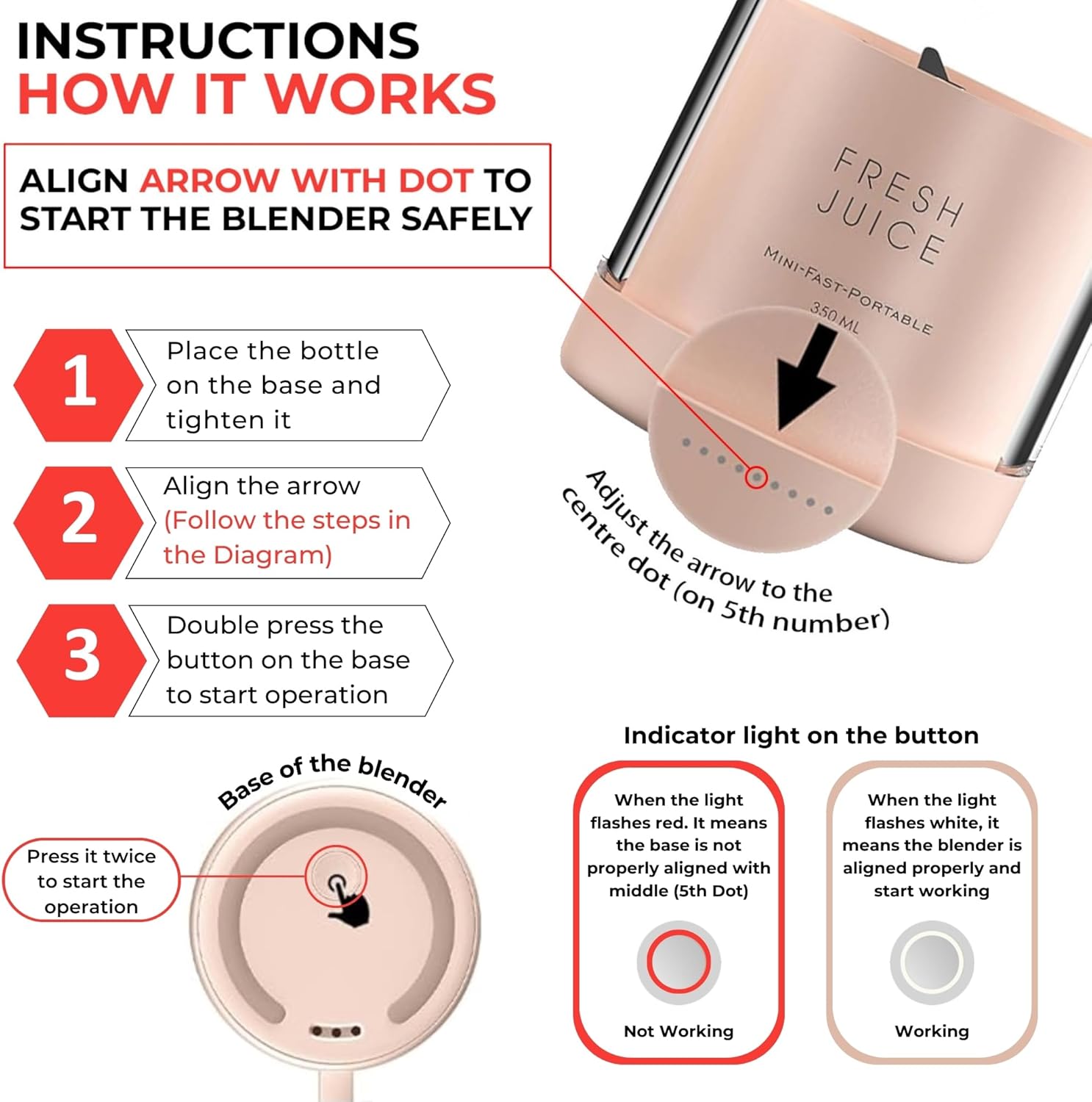 INSTRUCTIONS
HOW IT WORKS

ALIGN ARROW WITH DOT TO START THE BLENDER SAFELY

FRESH JUICE
MINI-FAST-PORTABLE
350 ML

1 Place the bottle on the base and tighten it

2 Align the arrow (Follow the steps in the Diagram)

3 Double press the button on the base to start operation

Adjust the arrow to the centre dot (on 5th number)

Base of the blender

Press it twice to start the operation

Indicator light on the button

When the light flashes red. It means the base is not properly aligned with middle (5th Dot)

Not Working

When the light flashes white, it means the blender is aligned properly and start working

Working